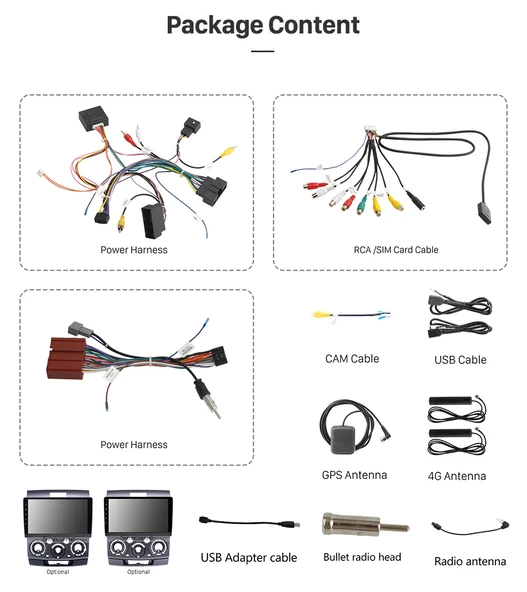 Package Content

Power Harness

RCA /SIM Card Cable

Power Harness

CAM Cable

USB Cable

GPS Antenna

4G Antenna

Optional

Optional

USB Adapter cable

Bullet radio head

Radio antenna