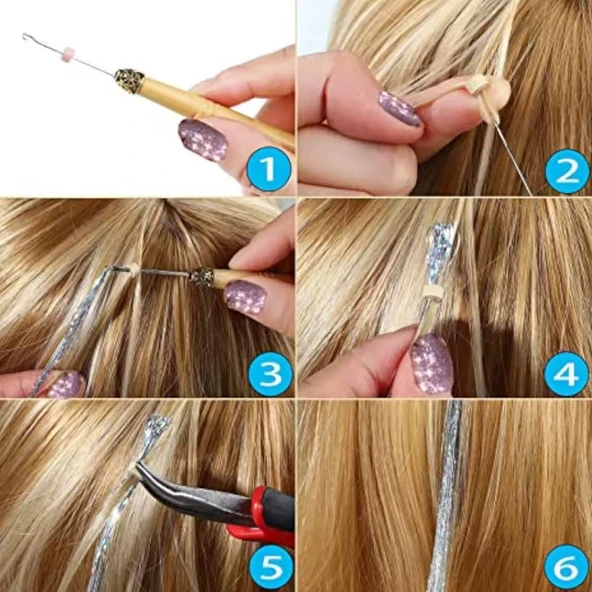 1
2
3
4
5
6