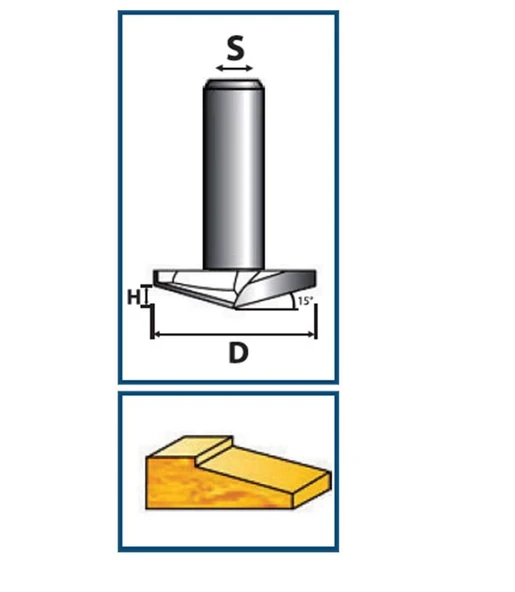 S
H
15°
D