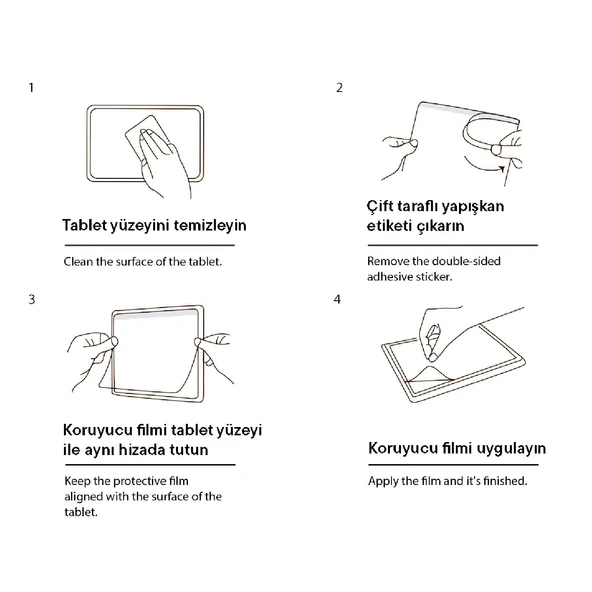 1

Tablet yüzeyini temizleyin

Clean the surface of the tablet.

2

Çift taraflı yapışkan etiketi çıkarın

Remove the double-sided adhesive sticker.

3

Koruyucu filmi tablet yüzeyi ile aynı hizada tutun

Keep the protective film aligned with the surface of the tablet.

4

Koruyucu filmi uygulayın

Apply the film and it's finished.