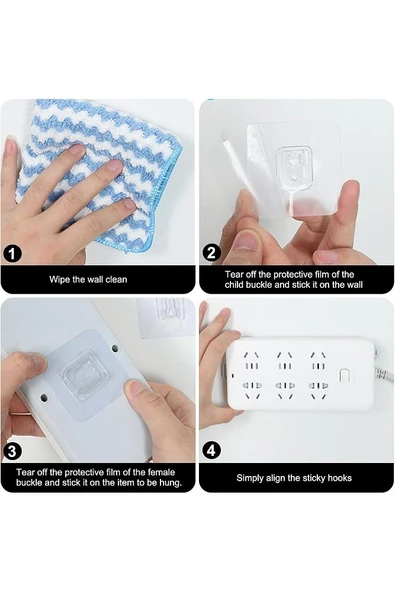 1
Wipe the wall clean

2
Tear off the protective film of the child buckle and stick it on the wall

3
Tear off the protective film of the female buckle and stick it on the item to be hung.

4
Simply align the sticky hooks