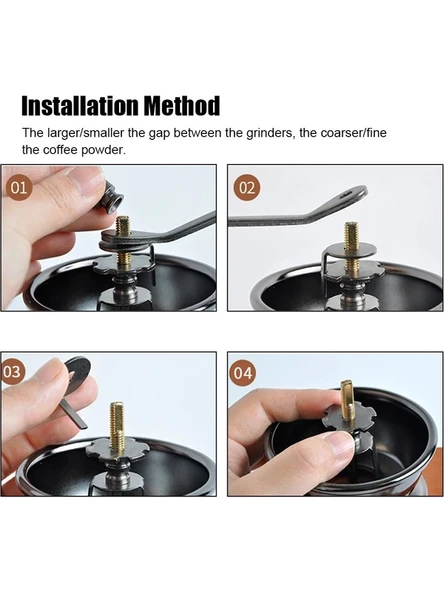 Installation Method

The larger/smaller the gap between the grinders, the coarser/fine the coffee powder.

01

02

03

04