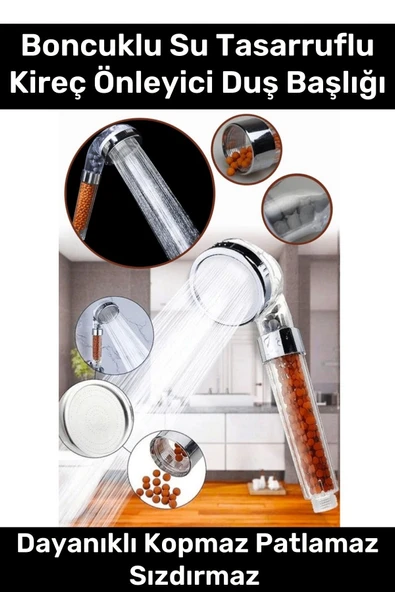 Boncuklu Su Tasarruflu Kireç Önleyici Duş Başlığı

Dayanıklı Kopmaz Patlamaz Sızdırmaz