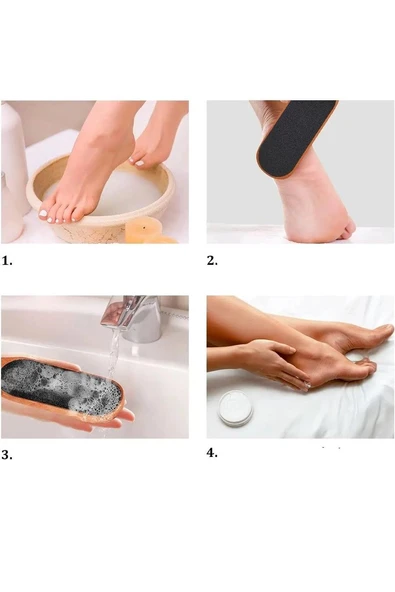 1.

2.

3.

4.