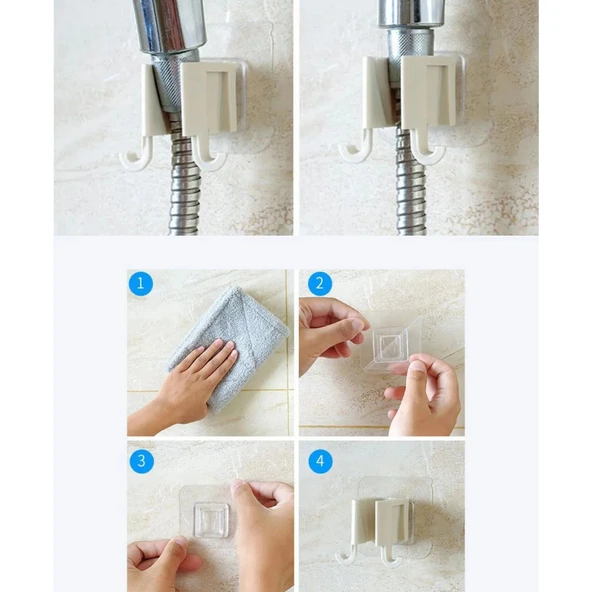 1
2
3
4