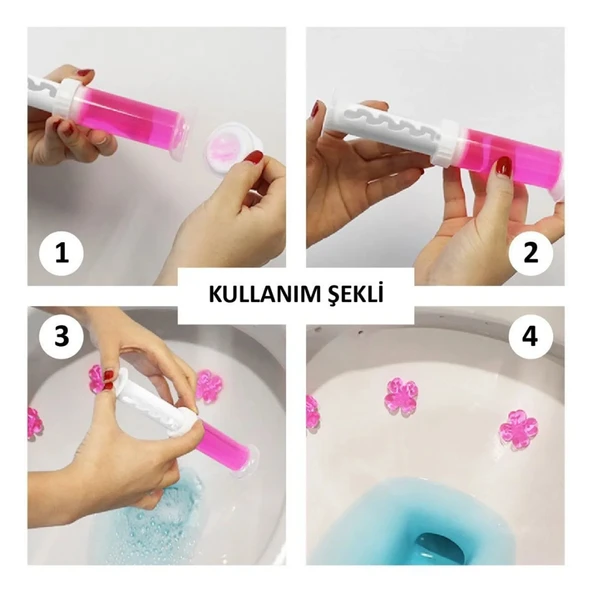 1

2

KULLANIM ŞEKLİ

3

4