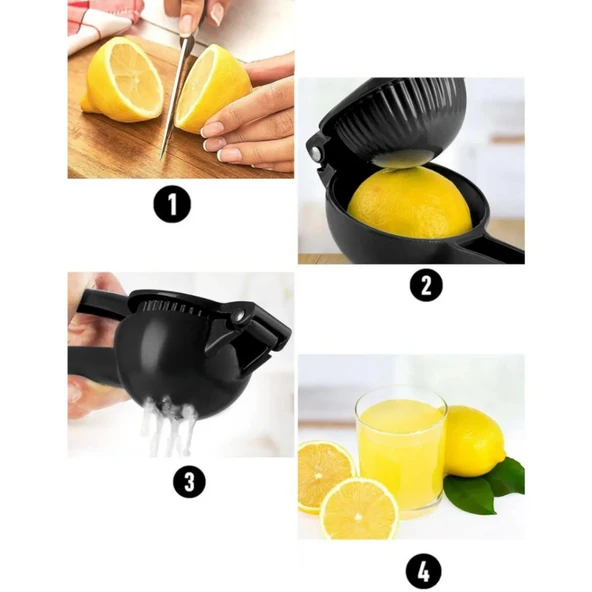 1

2

3

4