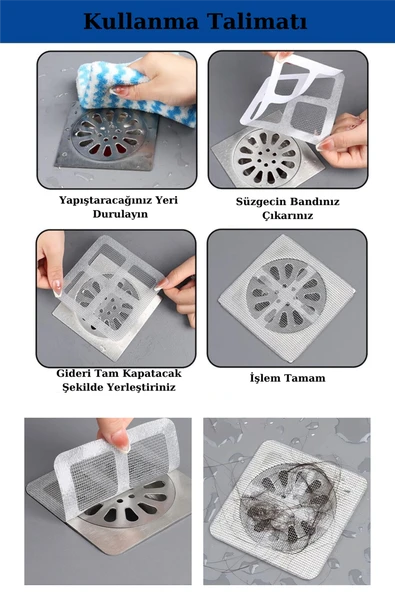 Kullanma Talimatı

Yapıştaracağınız Yeri Durulayın

Süzgecin Bandınız Çıkarınız

Gideri Tam Kapatacak Şekilde Yerleştiriniz

İşlem Tamam