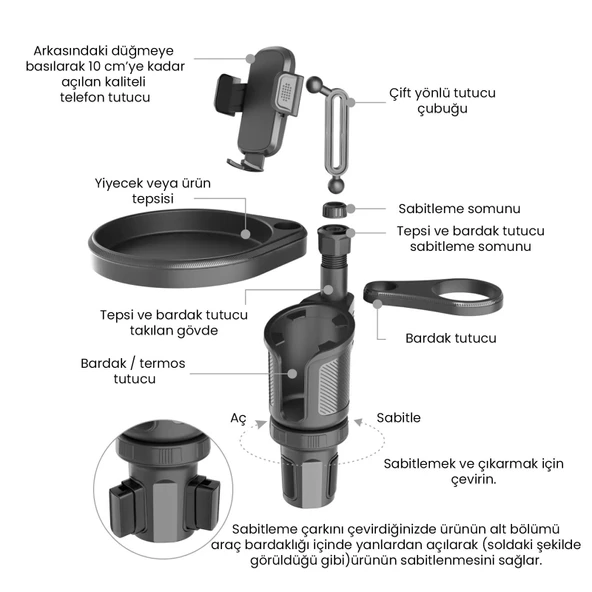 Arkasındaki düğmeye basılarak 10 cm'ye kadar açılan kaliteli telefon tutucu

Çift yönlü tutucu çubuğu

Yiyecek veya ürün tepsisi

Sabitleme somunu

Tepsi ve bardak tutucu sabitleme somunu

Tepsi ve bardak tutucu takılan gövde

Bardak tutucu

Bardak / termos tutucu

Aç

Sabitle

Sabitlemek ve çıkarmak için çevirin.

Sabitleme çarkını çevirdiğinizde ürünün alt bölümü araç bardaklığı içinde yanlardan açılarak (soldaki şekilde görüldüğü gibi)ürünün sabitlenmesini sağlar.