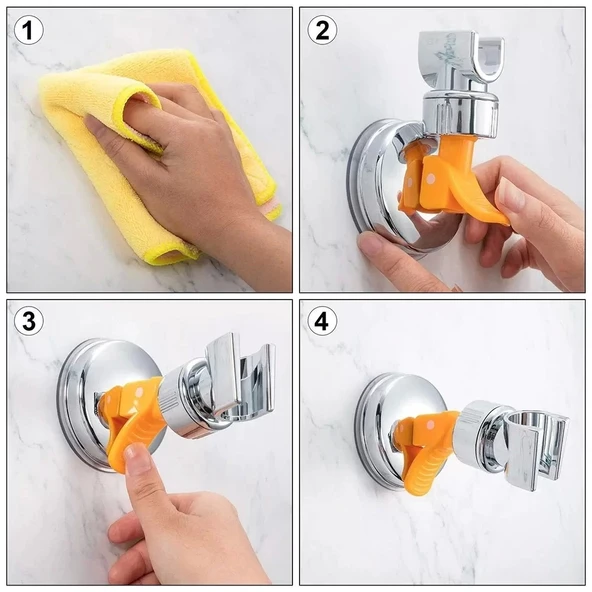 1

2

3

4