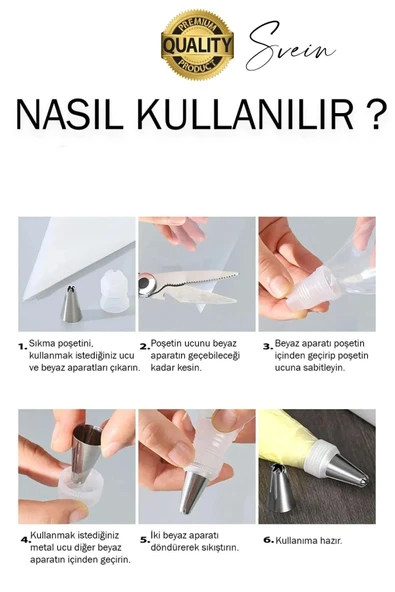 PREMIUM
QUALITY
PRODUCT

Svein

NASIL KULLANILIR ?

1. Sıkma poşetini, kullanmak istediğiniz ucu ve beyaz aparatları çıkarın.

2. Poşetin ucunu beyaz aparatın geçebileceği kadar kesin.

3. Beyaz aparatı poşetin içinden geçirip poşetin ucuna sabitleyin.

4. Kullanmak istediğiniz metal ucu diğer beyaz aparatın içinden geçirin.

5. İki beyaz aparatı döndürerek sıkıştırın.

6. Kullanıma hazır.