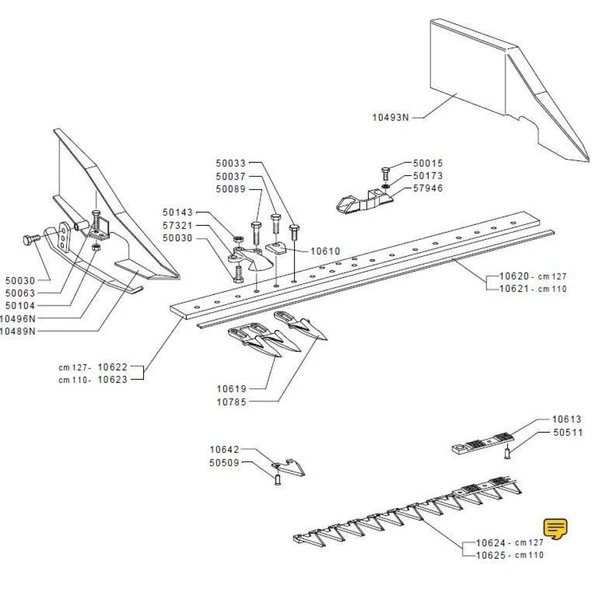 10493N

50033
50037
50089
50015
50173
57946
50143
57321
50030
10610

50030
50063
50104
10496N
10489N

10620 - cm 127
10621 - cm 110

cm 127- 10622
cm 110- 10623

10619
10785

10613
50511
10642
50509

10624 - cm 127
10625 - cm 110