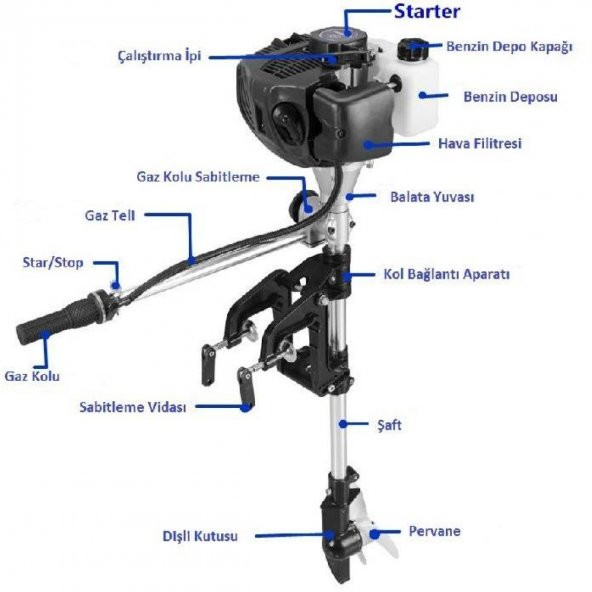 Starter

Çalıştırma İpi

Benzin Depo Kapağı

Benzin Deposu

Hava Filitresi

Gaz Kolu Sabitleme

Balata Yuvası

Gaz Teli

Star/Stop

Kol Bağlantı Aparatı

Gaz Kolu

Sabitleme Vidası

Şaft

Dişli Kutusu

Pervane