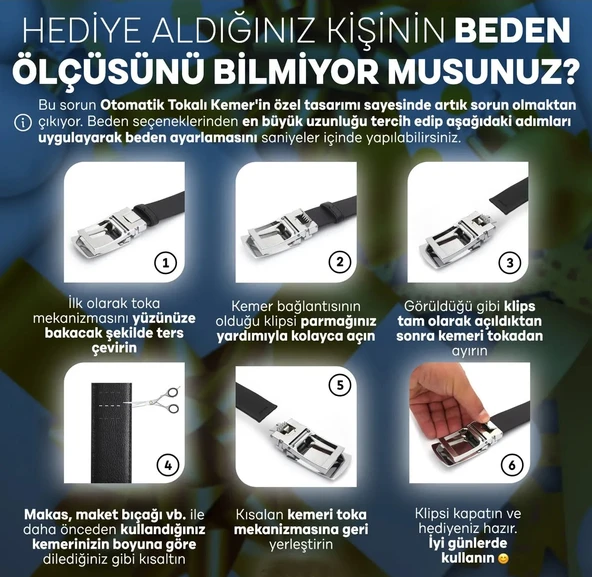 HEDİYE ALDIĞINIZ KİŞİNİN BEDEN ÖLÇÜSÜNÜ BİLMİYOR MUSUNUZ?

Bu sorun Otomatik Tokalı Kemer'in özel tasarımı sayesinde artık sorun olmaktan çıkıyor. Beden seçeneklerinden en büyük uzunluğu tercih edip aşağıdaki adımları uygulayarak beden ayarlamasını saniyeler içinde yapılabilirsiniz.

1

İlk olarak toka mekanizmasını yüzünüze bakacak şekilde ters çevirin

2

Kemer bağlantısının olduğu klipsi parmağınız yardımıyla kolayca açın

3

Görüldüğü gibi klips tam olarak açıldıktan sonra kemeri tokadan ayırın

4

Makas, maket bıçağı vb. ile daha önceden kullandığınız kemerinizin boyuna göre dilediğiniz gibi kısaltın

5

Kısalan kemeri toka mekanizmasına geri yerleştirin

6

Klipsi kapatın ve hediyeniz hazır. İyi günlerde kullanın 😊