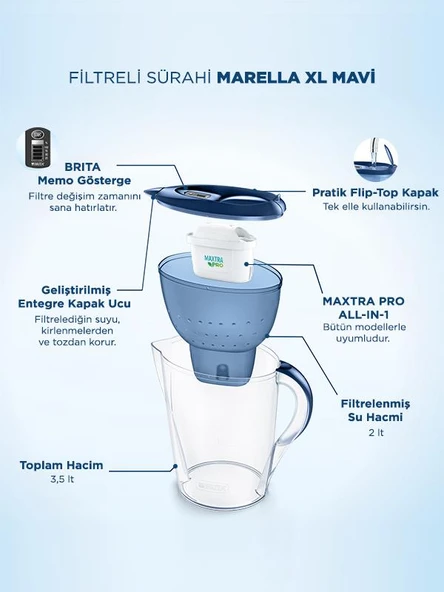 FİLTRELİ SÜRAHİ MARELLA XL MAVİ

BRITA
Memo Gösterge
Filtre değişim zamanını sana hatırlatır.

Pratik Flip-Top Kapak
Tek elle kullanabilirsin.

MAXTRA PRO

Geliştirilmiş
Entegre Kapak Ucu
Filtrelediğin suyu, kirlenmelerden ve tozdan korur.

MAXTRA PRO
ALL-IN-1
Bütün modellerle uyumludur.

Filtrelenmiş
Su Hacmi
2 lt

Toplam Hacim
3,5 lt

BRITA