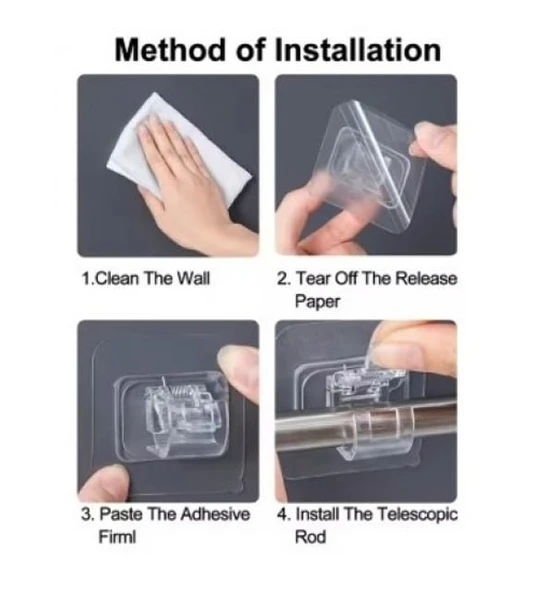 Method of Installation

1.Clean The Wall

2. Tear Off The Release Paper

3. Paste The Adhesive Firml

4. Install The Telescopic Rod