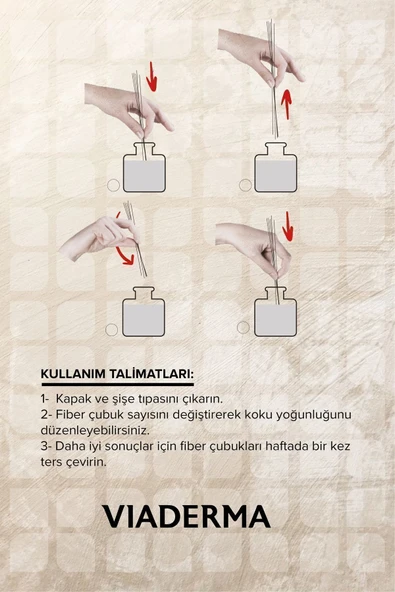 KULLANIM TALİMATLARI:

1- Kapak ve şişe tıpasını çıkarın.
2- Fiber çubuk sayısını değiştirerek koku yoğunluğunu düzenleyebilirsiniz.
3- Daha iyi sonuçlar için fiber çubukları haftada bir kez ters çevirin.

VIADERMA