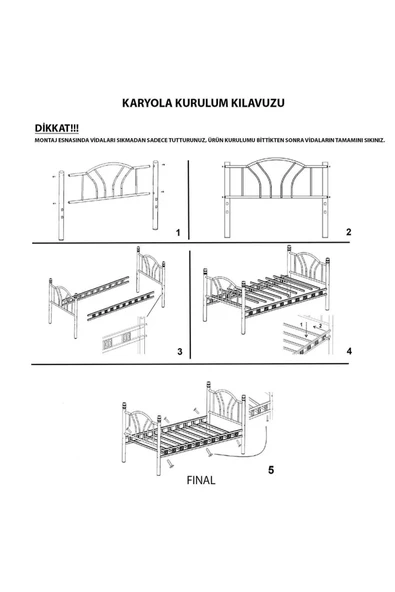 KARYOLA KURULUM KILAVUZU

DİKKAT!!!

MONTAJ ESNASINDA VİDALARI SIKMADAN SADECE TUTTURUNUZ, ÜRÜN KURULUMU BİTTİKTEN SONRA VİDALARIN TAMAMINI SIKINIZ.

1

2

3

1

2

4

5

FINAL