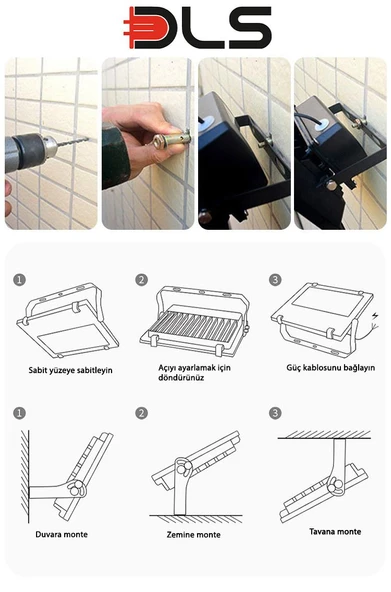 DLS

1
Sabit yüzeye sabitleyin

2
Açıyı ayarlamak için döndürünüz

3
Güç kablosunu bağlayın

1
Duvara monte

2
Zemine monte

3
Tavana monte