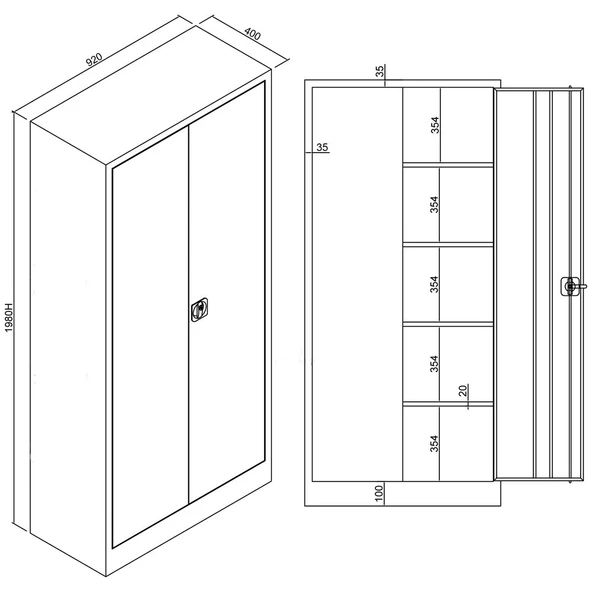 920
400
1980H
35
35
354
354
354
354
20
354
100