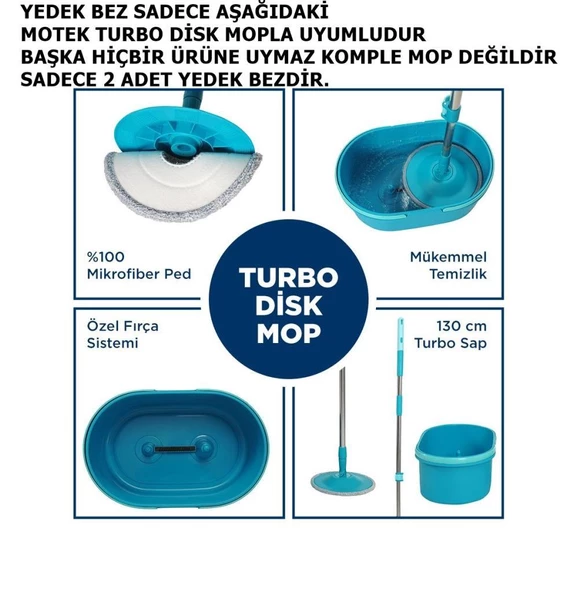 YEDEK BEZ SADECE AŞAĞIDAKİ
MOTEK TURBO DİSK MOPLA UYUMLUDUR
BAŞKA HİÇBİR ÜRÜNE UYMAZ KOMPLE MOP DEĞİLDİR
SADECE 2 ADET YEDEK BEZDİR.

%100
Mikrofiber Ped

Mükemmel
Temizlik

TURBO
DİSK
MOP

Özel Fırça
Sistemi

130 cm
Turbo Sap