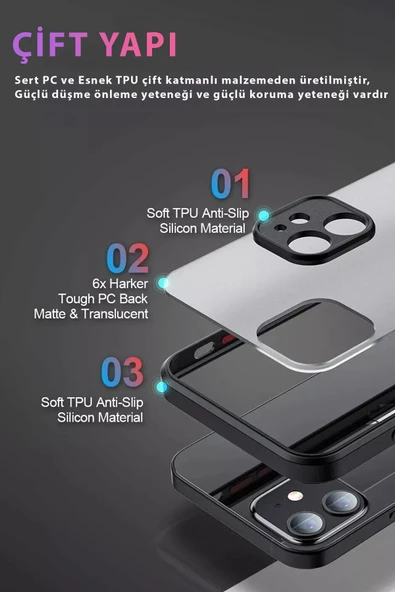 ÇİFT YAPI

Sert PC ve Esnek TPU çift katmanlı malzemeden üretilmiştir, Güçlü düşme önleme yeteneği ve güçlü koruma yeteneği vardır

01
Soft TPU Anti-Slip Silicon Material

02
6x Harker Tough PC Back Matte & Translucent

03
Soft TPU Anti-Slip Silicon Material