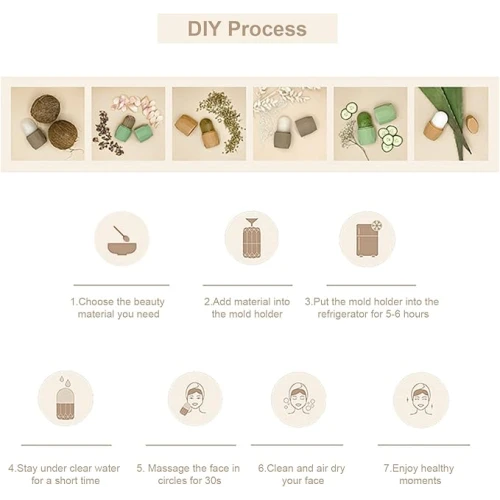 DIY Process

1.Choose the beauty material you need

2.Add material into the mold holder

3.Put the mold holder into the refrigerator for 5-6 hours

4.Stay under clear water for a short time

5. Massage the face in circles for 30s

6.Clean and air dry your face

7.Enjoy healthy moments