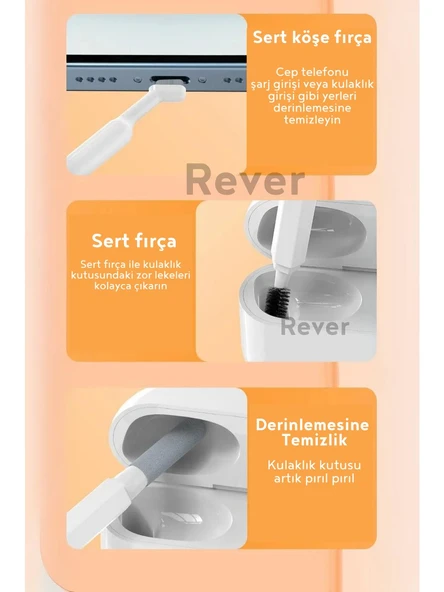 Sert köşe fırça

Cep telefonu şarj girişi veya kulaklık girişi gibi yerleri derinlemesine temizleyin

Rever

Sert fırça

Sert fırça ile kulaklık kutusundaki zor lekeleri kolayca çıkarın

Rever

Derinlemesine Temizlik

Kulaklık kutusu artık pırıl pırıl