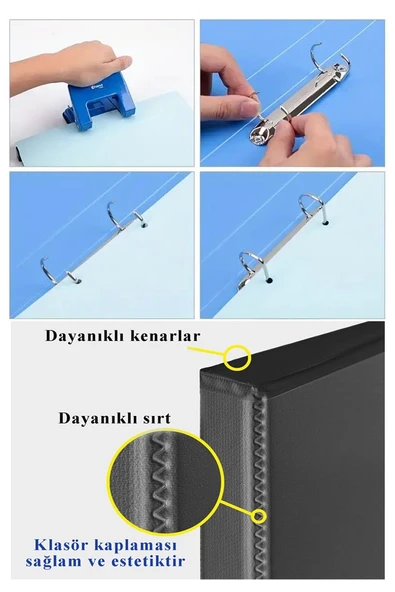 Dayanıklı kenarlar

Dayanıklı sırt

Klasör kaplaması sağlam ve estetiktir