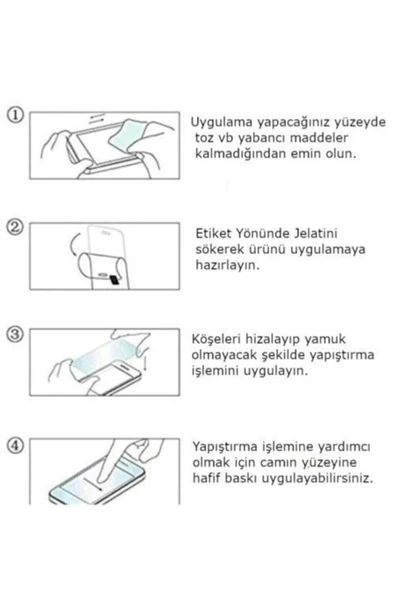 ①
Uygulama yapacağınız yüzeyde toz vb yabancı maddeler kalmadığından emin olun.

②
Etiket Yönünde Jelatini sökerek ürünü uygulamaya hazırlayın.

③
Köşeleri hizalayıp yamuk olmayacak şekilde yapıştırma işlemini uygulayın.

④
Yapıştırma işlemine yardımcı olmak için camın yüzeyine hafif baskı uygulayabilirsiniz.