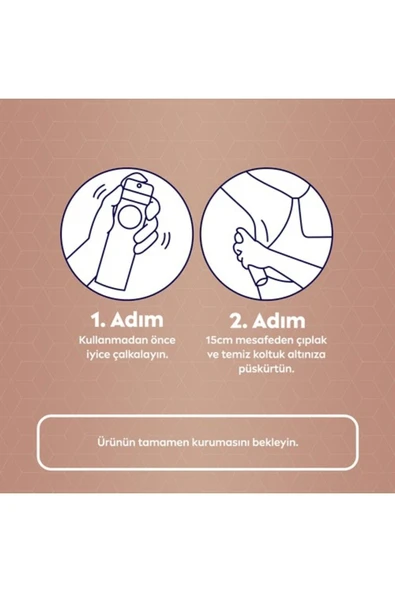 1. Adım
Kullanmadan önce iyice çalkalayın.

2. Adım
15cm mesafeden çıplak ve temiz koltuk altınıza püskürtün.

Ürünün tamamen kurumasını bekleyin.