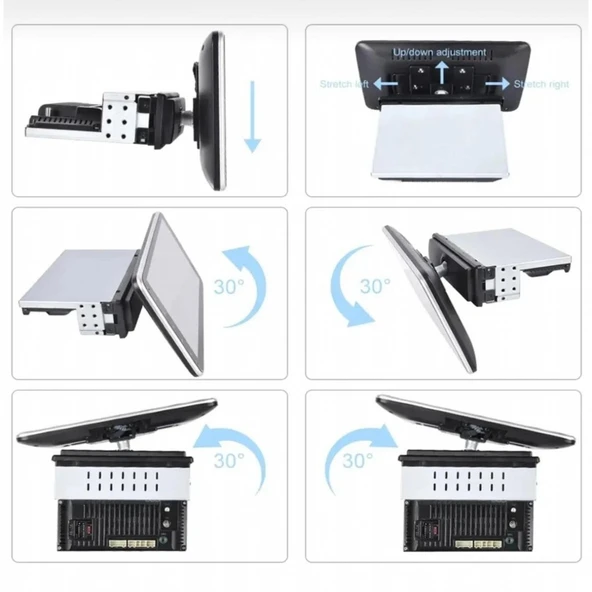 Up/down adjustment

Stretch left

Stretch right

30°

30°

30°

30°