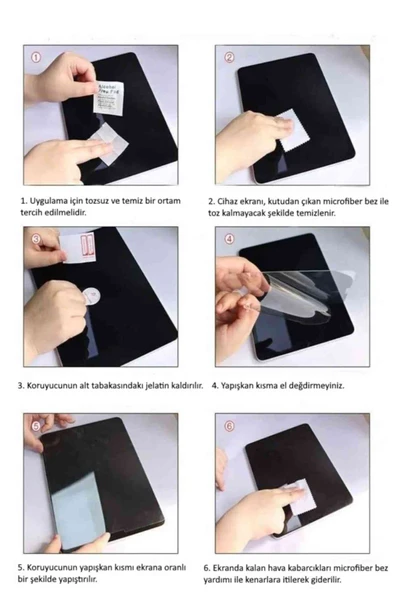 ①

Alcohol Prep Pad

1. Uygulama için tozsuz ve temiz bir ortam tercih edilmelidir.

②

2. Cihaz ekranı, kutudan çıkan microfiber bez ile toz kalmayacak şekilde temizlenir.

③

3. Koruyucunun alt tabakasındakı jelatin kaldırılır.

④

4. Yapışkan kısma el değdirmeyiniz.

⑤

5. Koruyucunun yapışkan kısmı ekrana oranlı bir şekilde yapıştırılır.

⑥

6. Ekranda kalan hava kabarcıkları microfiber bez yardımı ile kenarlara itilerek giderilir.