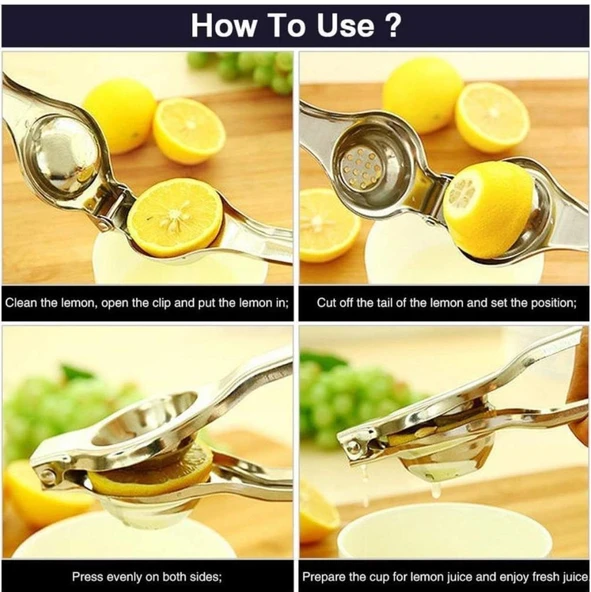 How To Use ?

Clean the lemon, open the clip and put the lemon in;

Cut off the tail of the lemon and set the position;

Press evenly on both sides;

Prepare the cup for lemon juice and enjoy fresh juice