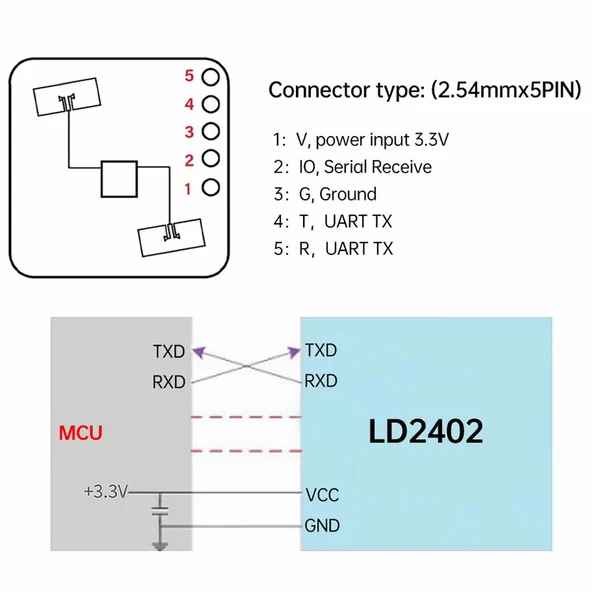 5
4
3
2
1

Connector type: (2.54mmx5PIN)

1: V, power input 3.3V
2: IO, Serial Receive
3: G, Ground
4: T, UART TX
5: R, UART TX

TXD
RXD
MCU
+3.3V

TXD
RXD
LD2402
VCC
GND