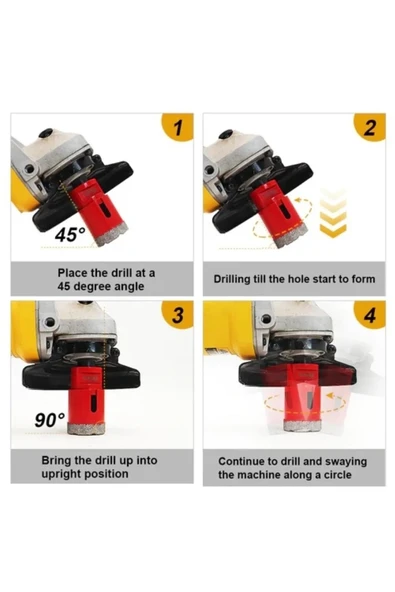 1

45°

Place the drill at a 45 degree angle

2

Drilling till the hole start to form

3

90°

Bring the drill up into upright position

4

Continue to drill and swaying the machine along a circle