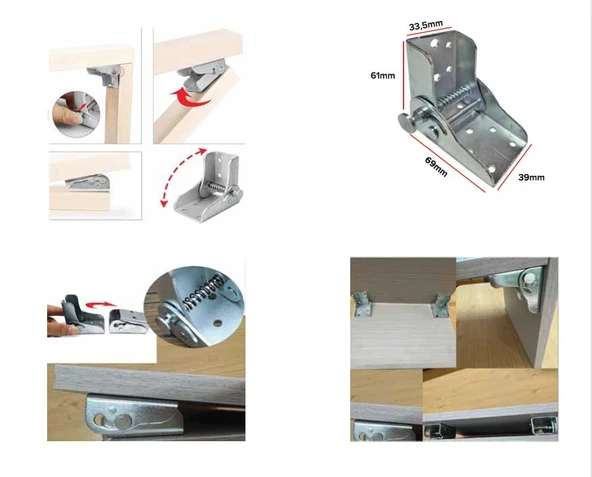 33,5mm

61mm

69mm

39mm