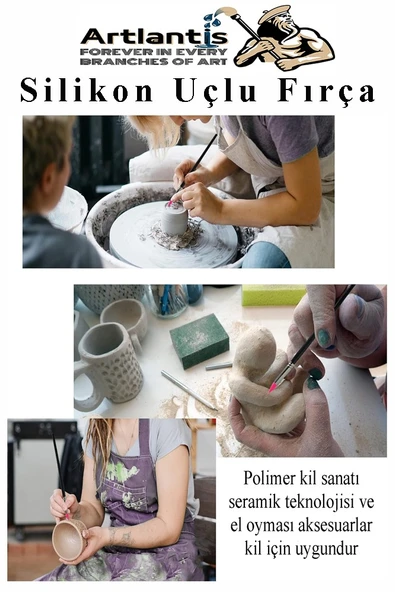 Artlantis
FOREVER IN EVERY BRANCHES OF ART

Silikon Uçlu Fırça

Polimer kil sanatı seramik teknolojisi ve el oyması aksesuarlar kil için uygundur