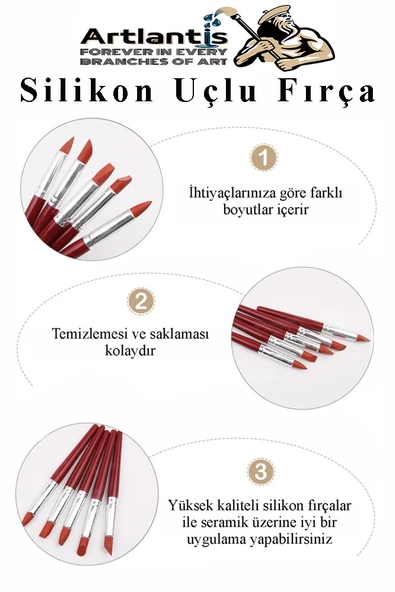 Artlantis
FOREVER IN EVERY BRANCHES OF ART

Silikon Uçlu Fırça

1

İhtiyaçlarınıza göre farklı boyutlar içerir

2

Temizlemesi ve saklaması kolaydır

3

Yüksek kaliteli silikon fırçalar ile seramik üzerine iyi bir uygulama yapabilirsiniz