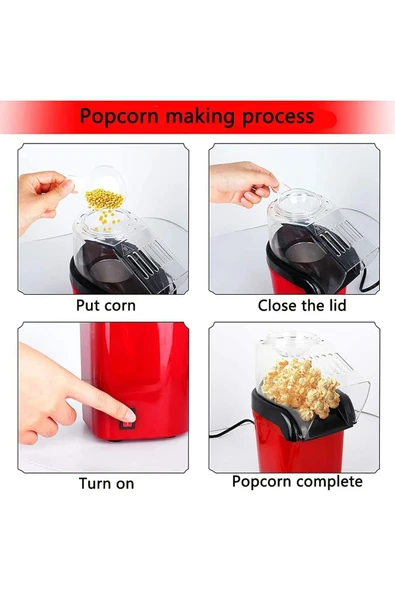 Popcorn making process

Put corn

Close the lid

Turn on

Popcorn complete