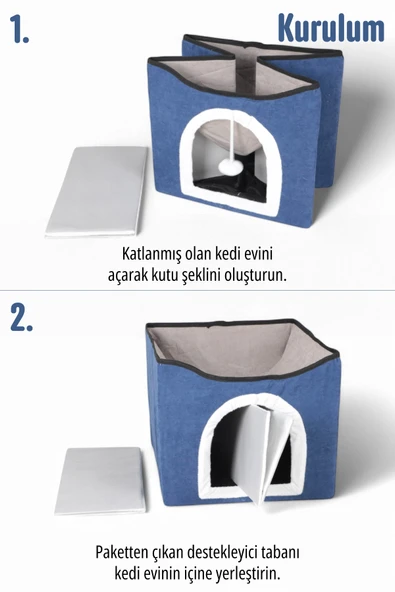 1.

Kurulum

Katlanmış olan kedi evini açarak kutu şeklini oluşturun.

2.

Paketten çıkan destekleyici tabanı kedi evinin içine yerleştirin.