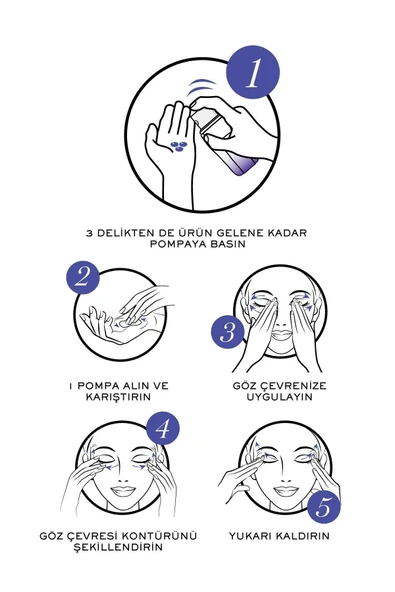 1

3 DELİKTEN DE ÜRÜN GELENE KADAR POMPAYA BASIN

2

1 POMPA ALIN VE KARIŞTIRIN

3

GÖZ ÇEVRENİZE UYGULAYIN

4

GÖZ ÇEVRESİ KONTÜRÜNÜ ŞEKİLLENDİRİN

5

YUKARI KALDIRIN