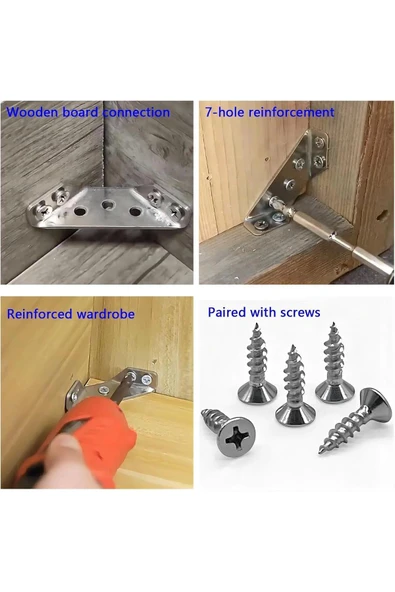 Wooden board connection

7-hole reinforcement

Reinforced wardrobe

Paired with screws