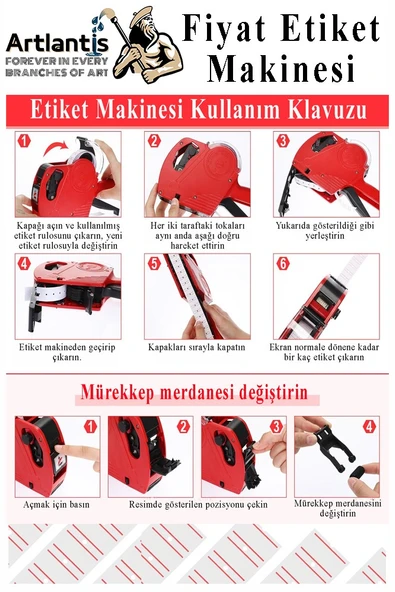 Artlantis
FOREVER IN EVERY BRANCHES OF ART

Fiyat Etiket Makinesi

Etiket Makinesi Kullanım Klavuzu

1
Kapağı açın ve kullanılmış etiket rulosunu çıkarın, yeni etiket rulosuyla değiştirin

2
Her iki taraftaki tokaları aynı anda aşağı doğru hareket ettirin

3
Yukarıda gösterildiği gibi yerleştirin

4
Etiket makineden geçirip çıkarın.

5
Kapakları sırayla kapatın

6
Ekran normale dönene kadar bir kaç etiket çıkarın

Mürekkep merdanesi değiştirin

1
Açmak için basın

2
3
Resimde gösterilen pozisyonu çekin

4
Mürekkep merdanesini değiştirin