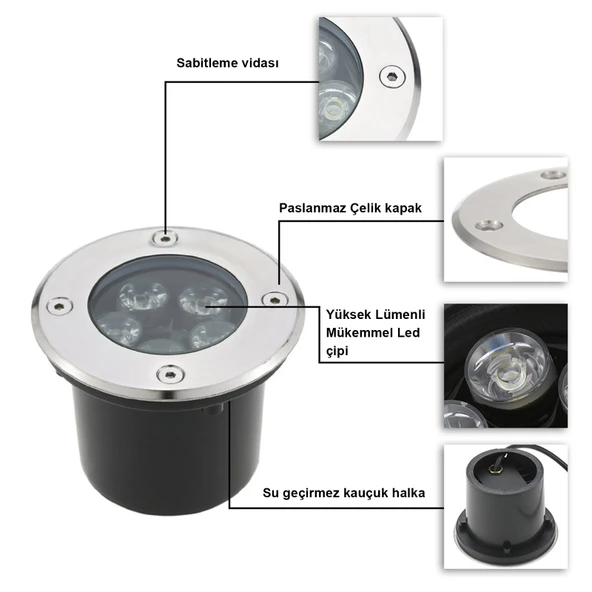 Sabitleme vidası

Paslanmaz Çelik kapak

Yüksek Lümenli Mükemmel Led çipi

Su geçirmez kauçuk halka