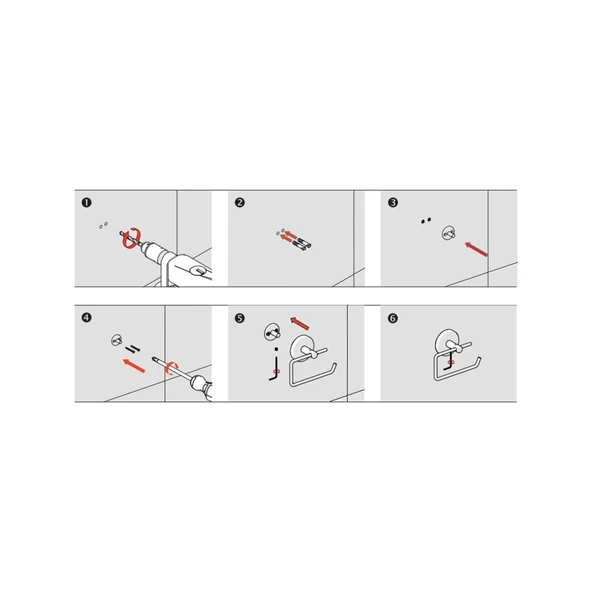 ❶
❷
❸
❹
❺
❻