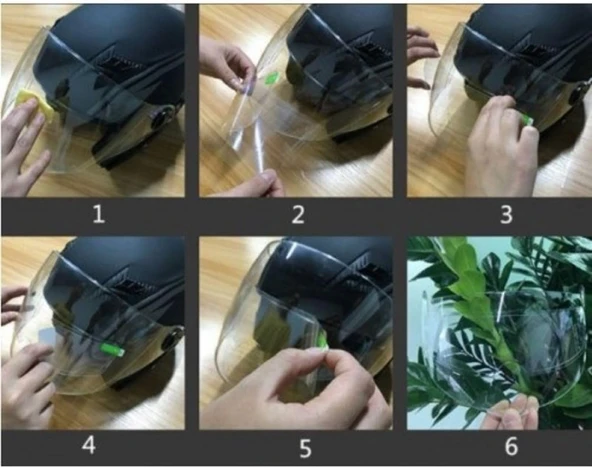 1
2
3
4
5
6