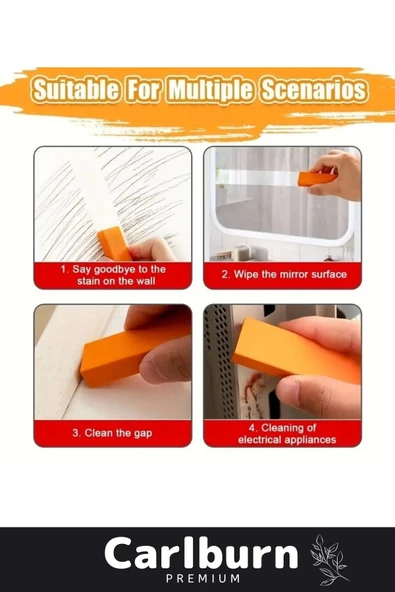 Suitable For Multiple Scenarios

1. Say goodbye to the stain on the wall

2. Wipe the mirror surface

3. Clean the gap

4. Cleaning of electrical appliances

Carlburn
PREMIUM