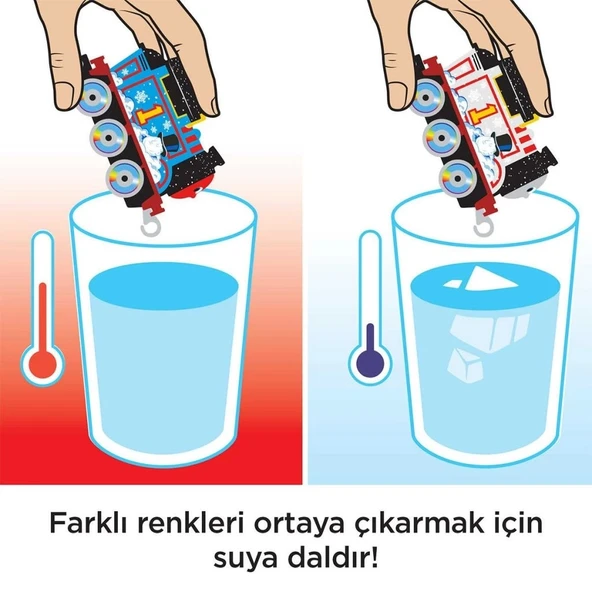 1

1

Farklı renkleri ortaya çıkarmak için suya daldır!