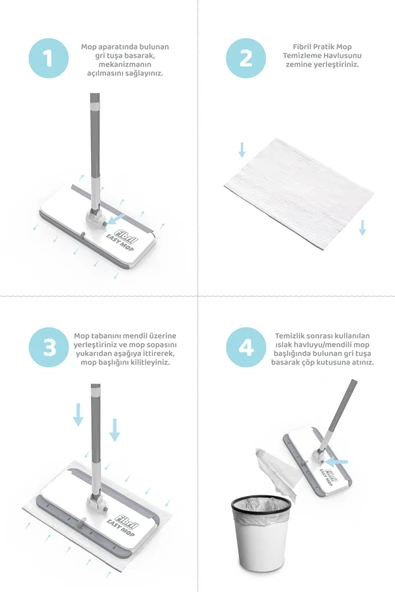 1

Mop aparatında bulunan gri tuşa basarak, mekanizmanın açılmasını sağlayınız.

Fibril
EASY MOP

2

Fibril Pratik Mop Temizleme Havlusunu zemine yerleştiriniz.

3

Mop tabanını mendil üzerine yerleştiriniz ve mop sopasını yukarıdan aşağıya ittirerek, mop başlığını kilitleyiniz.

Fibril
EASY MOP

4

Temizlik sonrası kullanılan ıslak havluyu/mendili mop başlığında bulunan gri tuşa basarak çöp kutusuna atınız.

Fibril